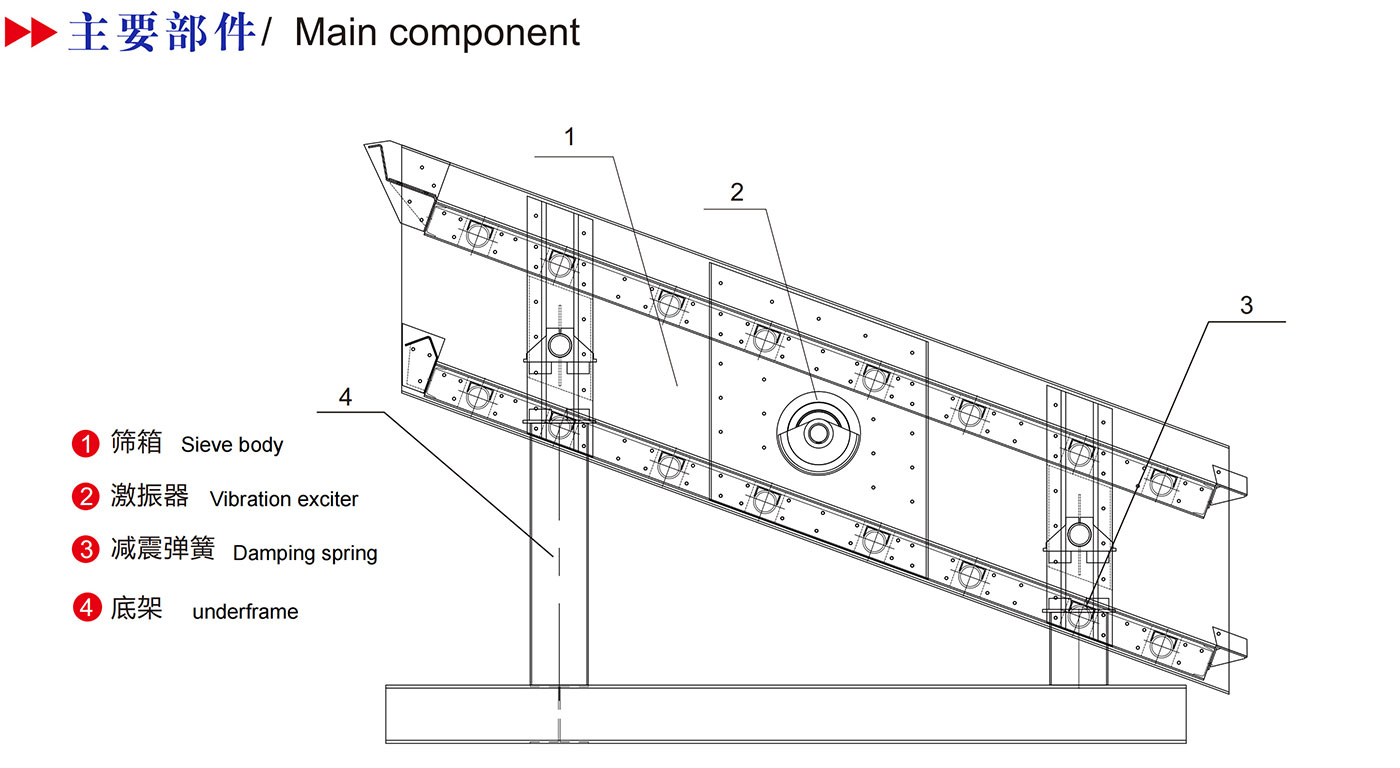 主要部件/ Main component

1

2

3

4

1 筛箱 Sieve body

2 激振器 Vibration exciter

3 减震弹簧 Damping spring

4 底架 underframe